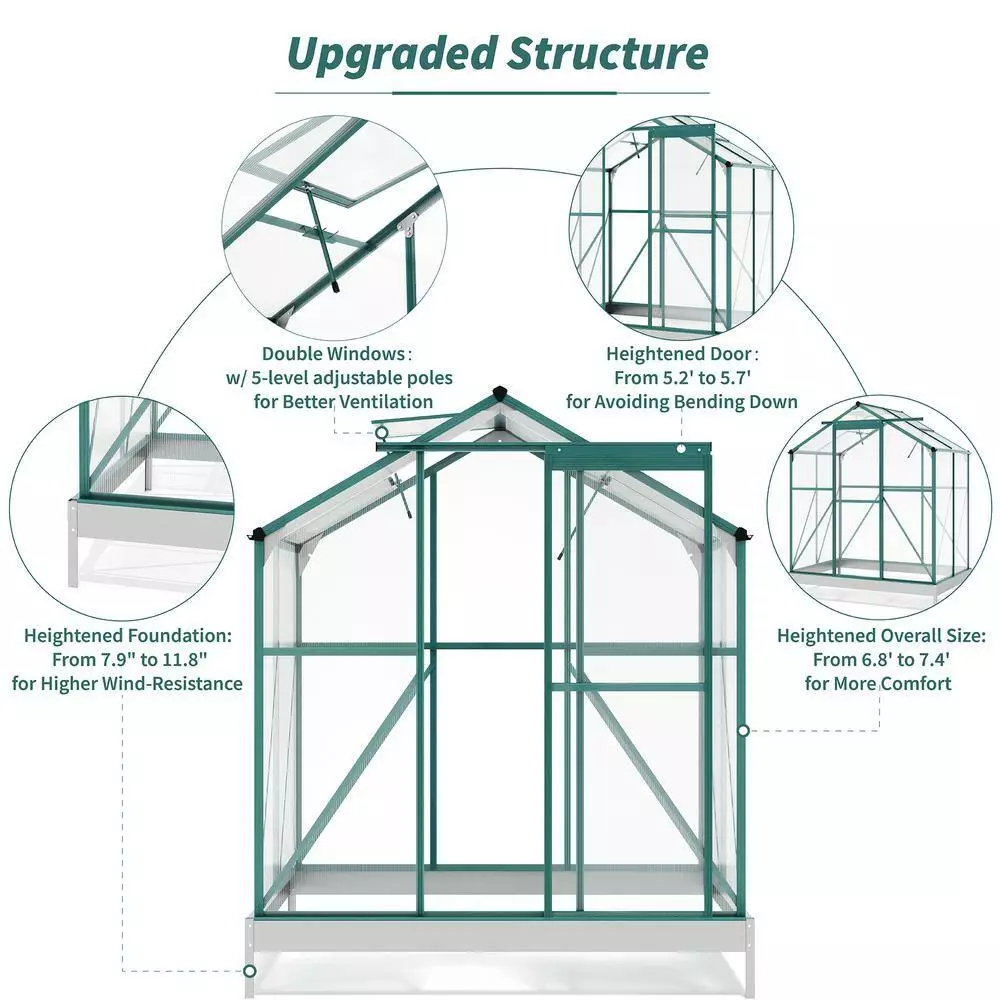 Upgraded Structure

Double Windows:
w/ 5-level adjustable poles
for Better Ventilation

Heightened Door:
From 5.2' to 5.7'
for Avoiding Bending Down

Heightened Foundation:
From 7.9" to 11.8"
for Higher Wind-Resistance

Heightened Overall Size:
From 6.8' to 7.4'
for More Comfort