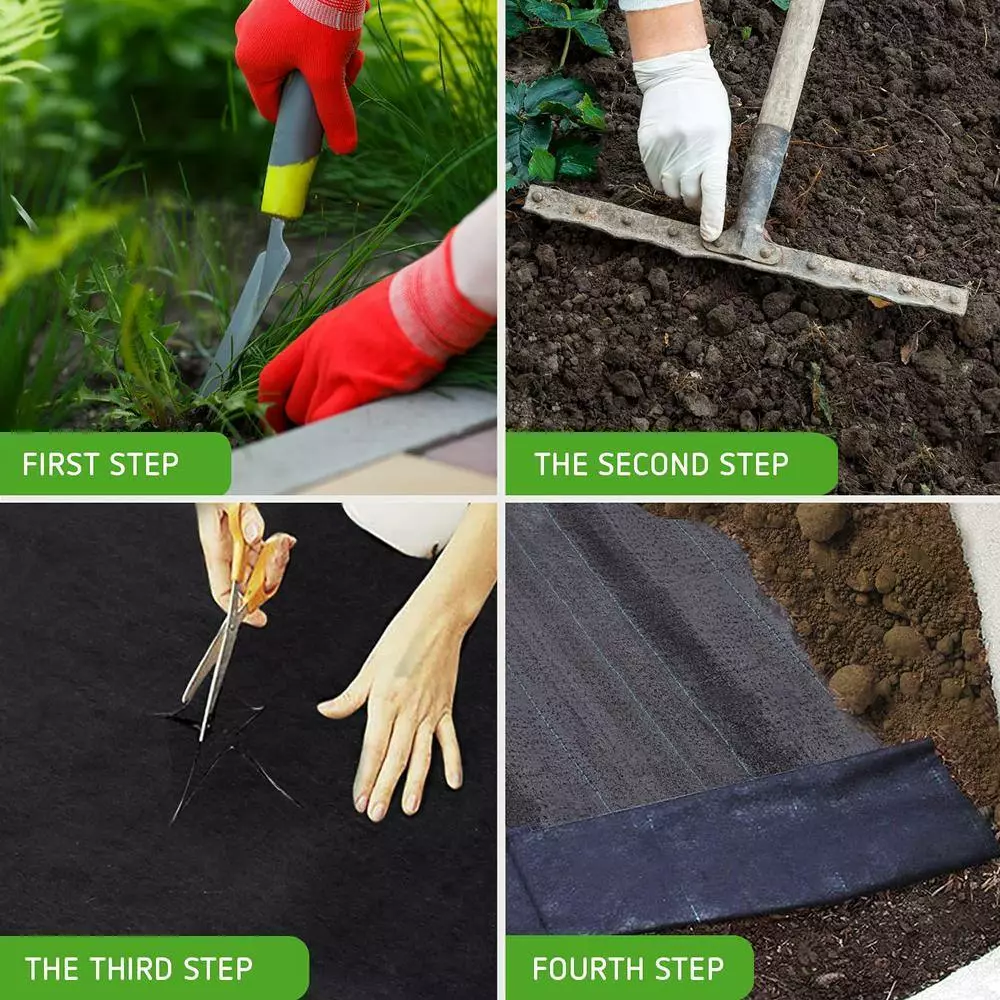 FIRST STEP

THE SECOND STEP

THE THIRD STEP

FOURTH STEP