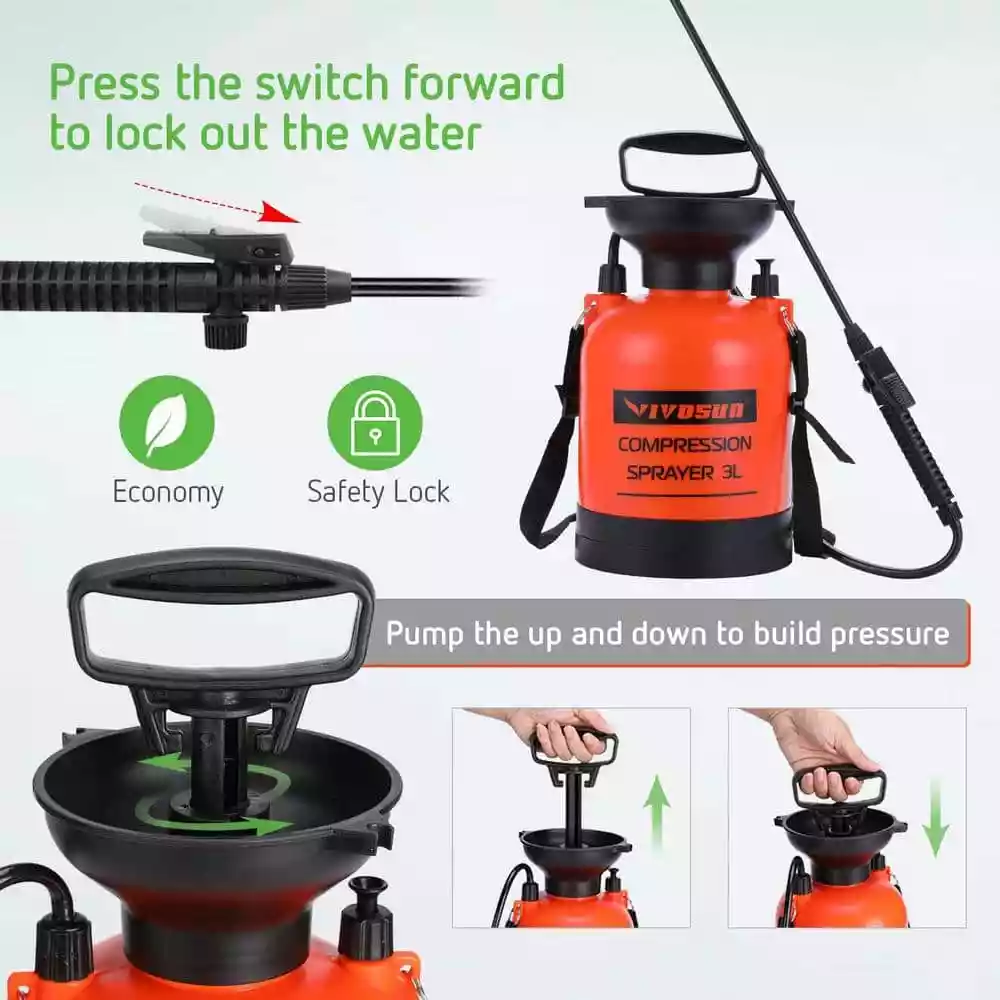 Press the switch forward to lock out the water

Economy

Safety Lock

VIVOSUN

COMPRESSION SPRAYER 3L

Pump the up and down to build pressure